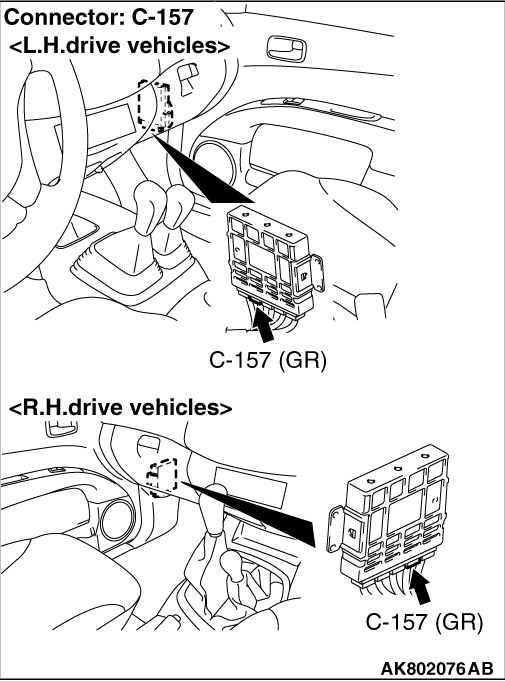 Connector: C-157
<L.H.drive vehicles>

C-157 (GR)

<R.H.drive vehicles>

C-157 (GR)

AK802076AB