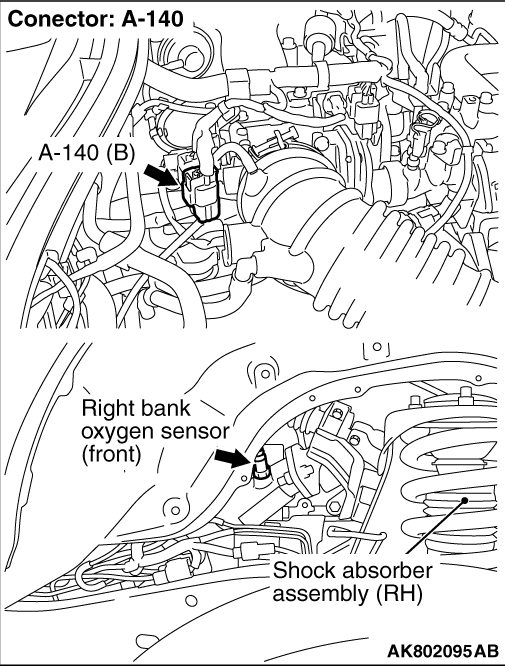 Conector: A-140

A-140 (B)

Right bank oxygen sensor (front)

Shock absorber assembly (RH)

AK802095AB